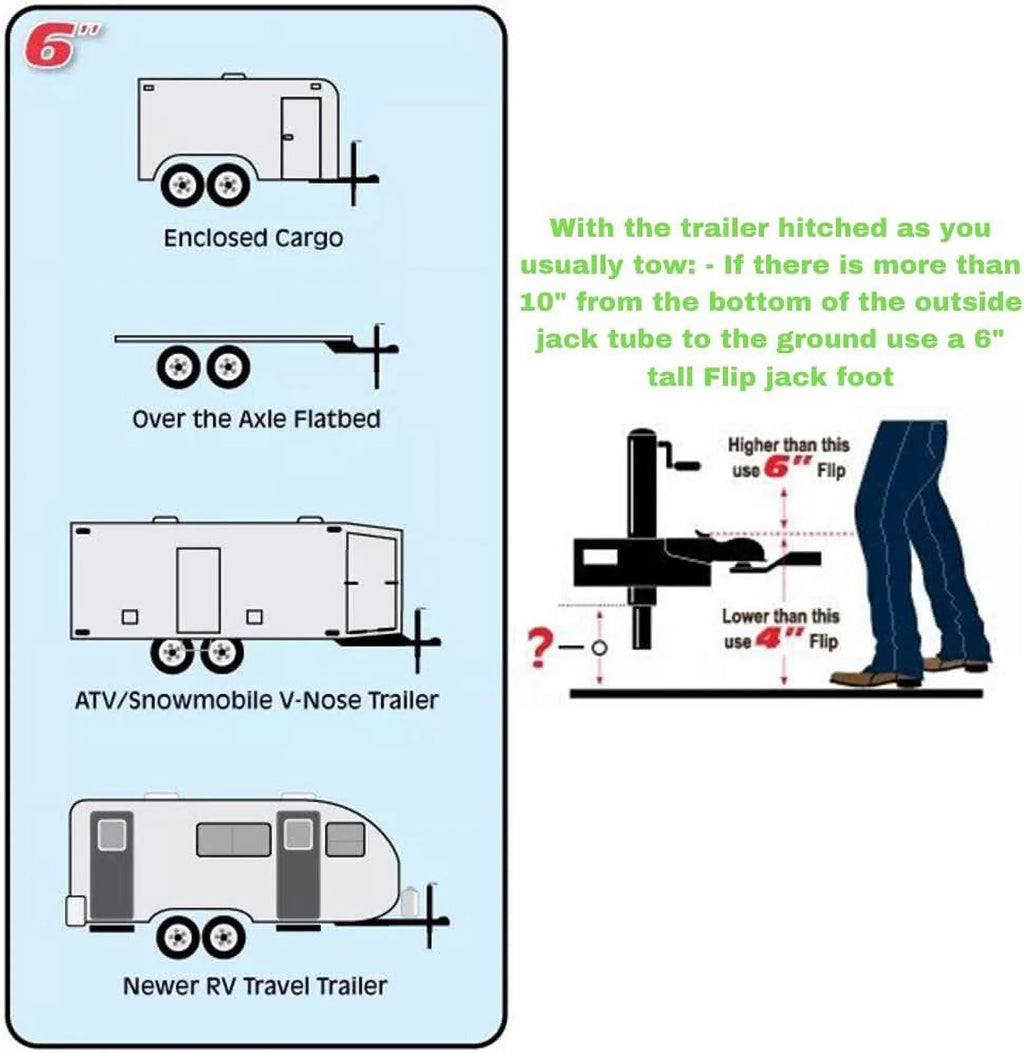 6"

Enclosed Cargo

Over the Axle Flatbed

ATV/Snowmobile V-Nose Trailer

Newer RV Travel Trailer

With the trailer hitched as you usually tow: - If there is more than 10" from the bottom of the outside jack tube to the ground use a 6" tall Flip jack foot

Higher than this use 6" Flip

Lower than this use 4" Flip

?